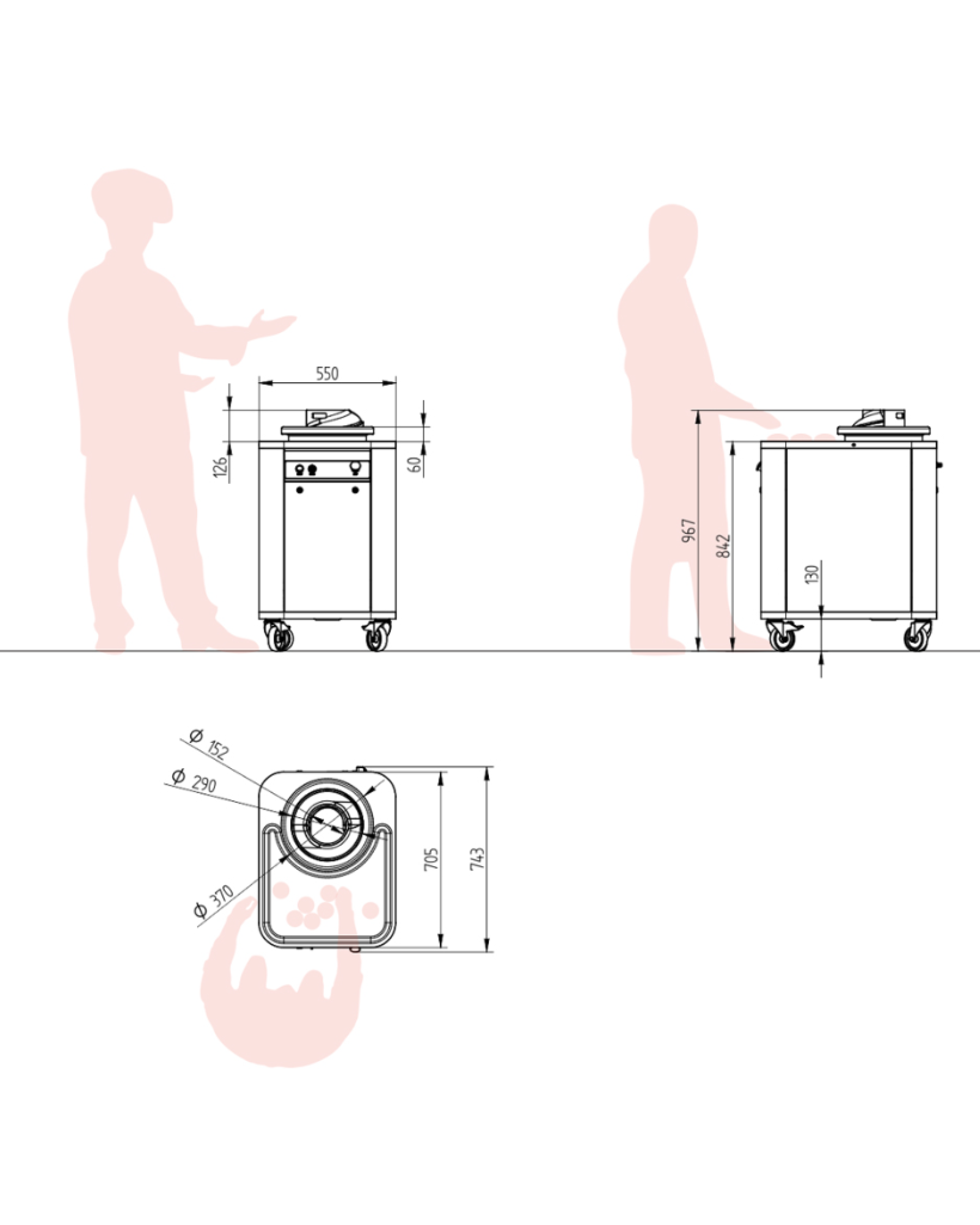 550

126

60

967

842

130

$\phi$ 152

$\phi$ 290

$\phi$ 370

705

743